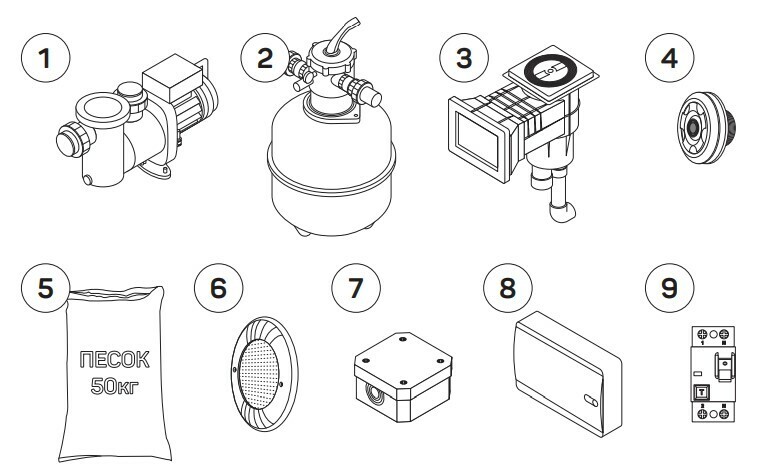 1

2

3

4

5

ПЕСОК
50кг

6

7

8

9

T